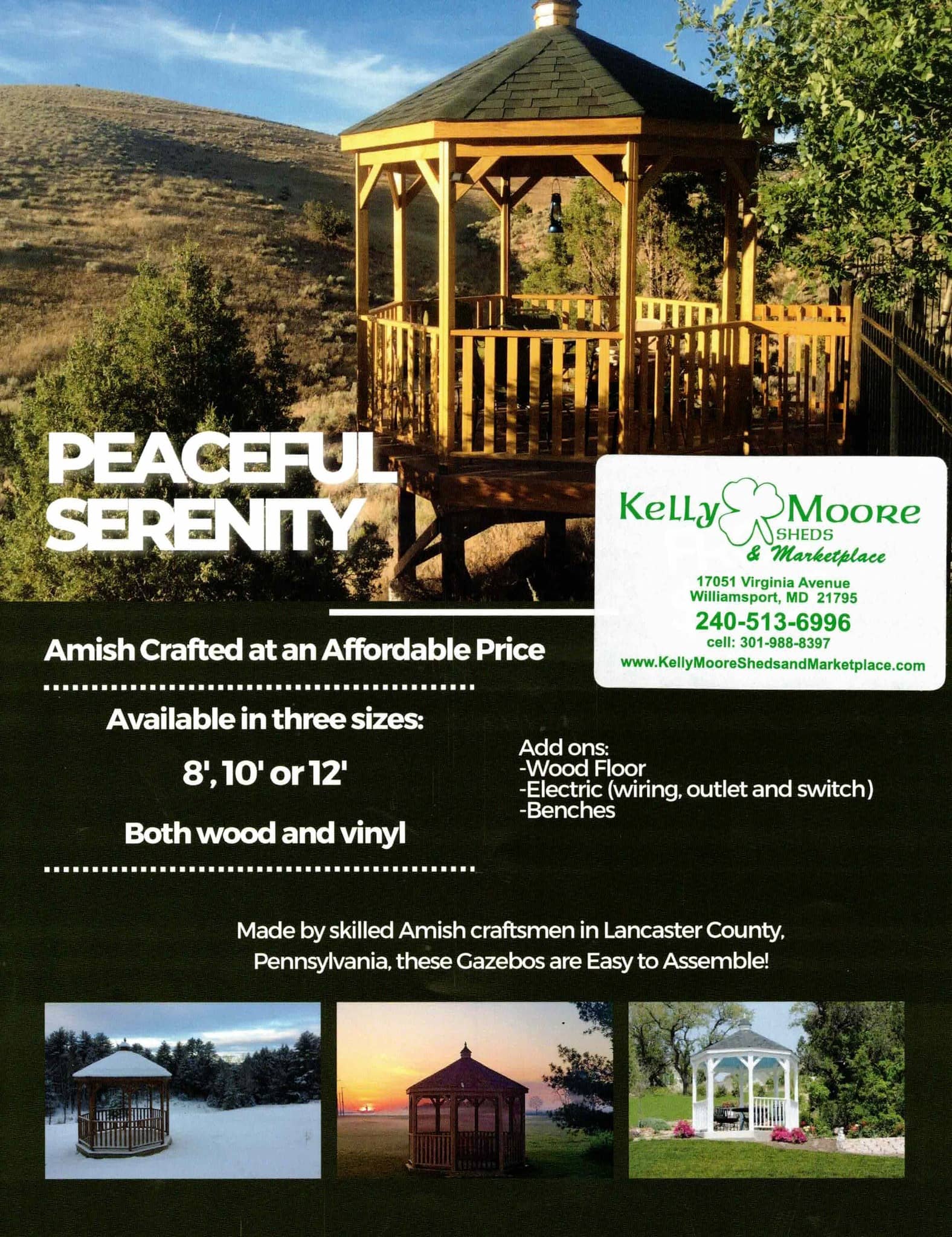 PEACEFUL SERENITY

Kelly Moore SHEDS & Marketplace
17051 Virginia Avenue
Williamsport, MD 21795
240-513-6996
cell: 301-988-8397
www.KellyMooreShedsandMarketplace.com

Amish Crafted at an Affordable Price

Available in three sizes:

8', 10' or 12'

Both wood and vinyl

Add ons:
-Wood Floor
-Electric (wiring, outlet and switch)
-Benches

Made by skilled Amish craftsmen in Lancaster County, Pennsylvania, these Gazebos are Easy to Assemble!